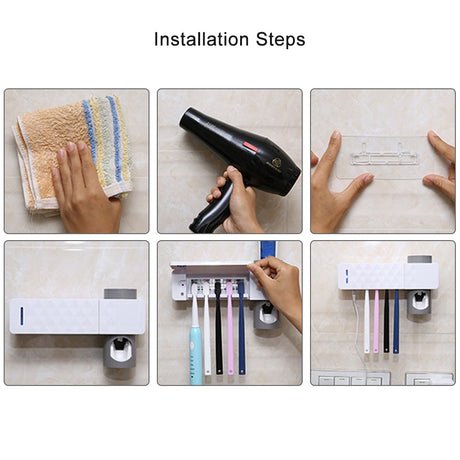 Installation Steps