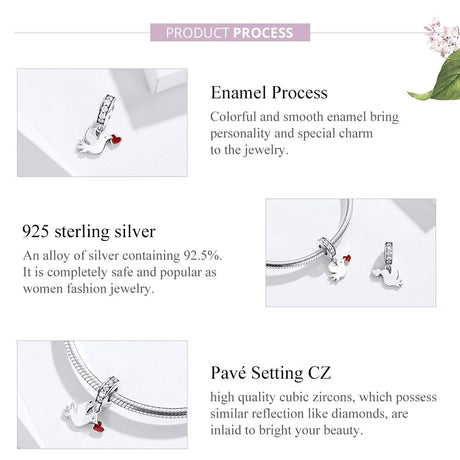 PRODUCT PROCESS

Enamel Process
Colorful and smooth enamel bring personality and special charm to the jewelry.

925 sterling silver
An alloy of silver containing 92.5%. It is completely safe and popular as women fashion jewelry.

Pavé Setting CZ
high quality cubic zircons, which possess similar reflection like diamonds, are inlaid to bright your beauty.