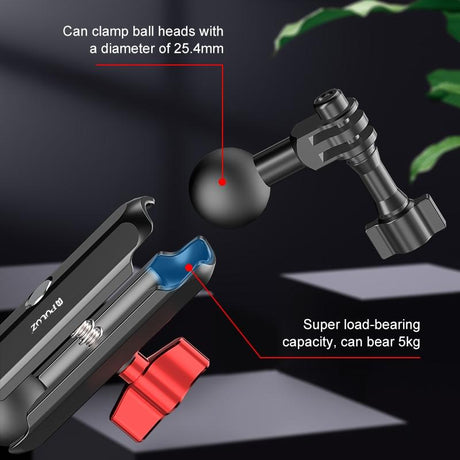 Can clamp ball heads with a diameter of 25.4mm

PULUZ

Super load-bearing capacity, can bear 5kg