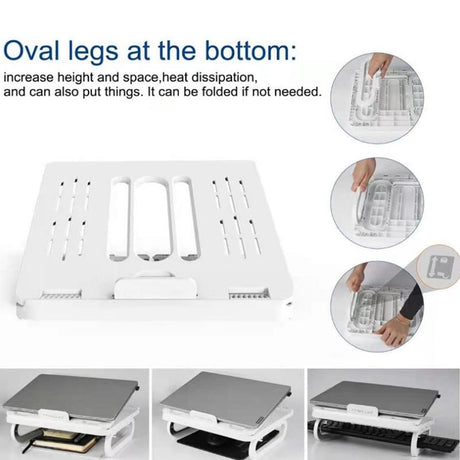 Oval legs at the bottom:
increase height and space,heat dissipation, and can also put things. It can be folded if not needed.