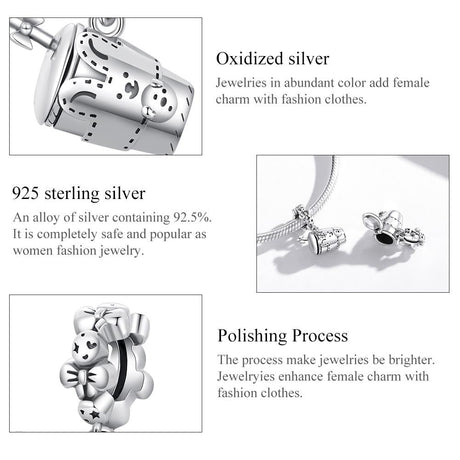 Oxidized silver

Jewelries in abundant color add female charm with fashion clothes.

925 sterling silver

An alloy of silver containing 92.5%. It is completely safe and popular as women fashion jewelry.

Polishing Process

The process make jewelries be brighter. Jewelryies enhance female charm with fashion clothes.