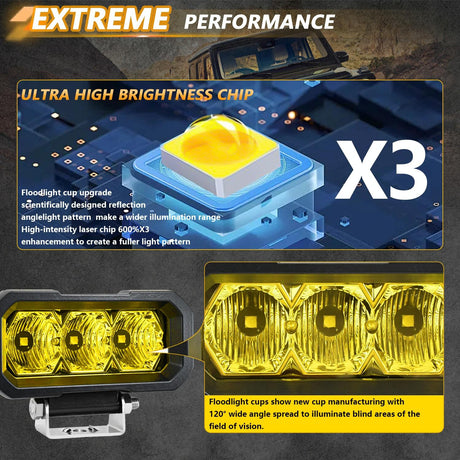 EXTREME PERFORMANCE

ULTRA HIGH BRIGHTNESS CHIP

X3

Floodlight cup upgrade
scientifically designed reflection
anglelight pattern make a wider illumination range
High-intensity laser chip 600%X3
enhancement to create a fuller light pattern

Floodlight cups show new cup manufacturing with 120° wide angle spread to illuminate blind areas of the field of vision.