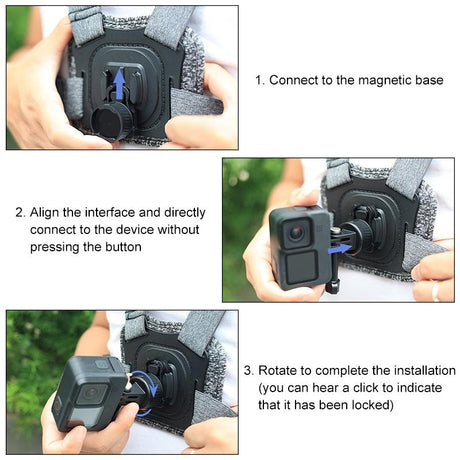 1. Connect to the magnetic base

2. Align the interface and directly connect to the device without pressing the button

3. Rotate to complete the installation (you can hear a click to indicate that it has been locked)