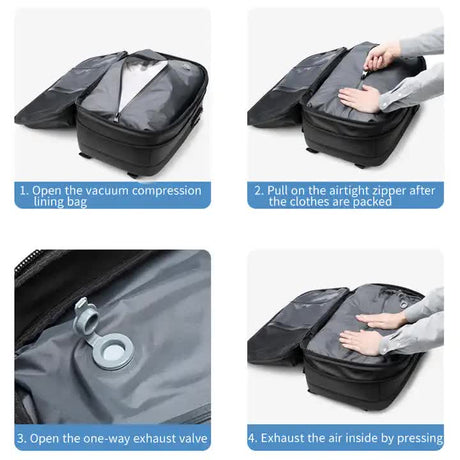 1. Open the vacuum compression lining bag

2. Pull on the airtight zipper after the clothes are packed

3. Open the one-way exhaust valve

4. Exhaust the air inside by pressing