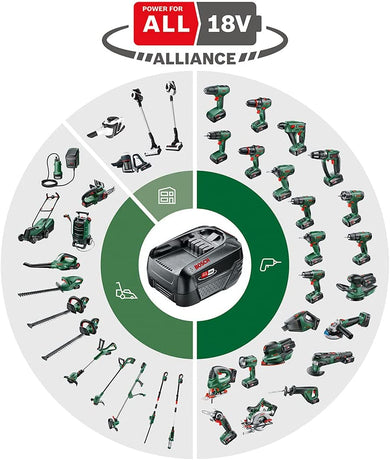 POWER FOR
ALL 18V
ALLIANCE

BOSCH