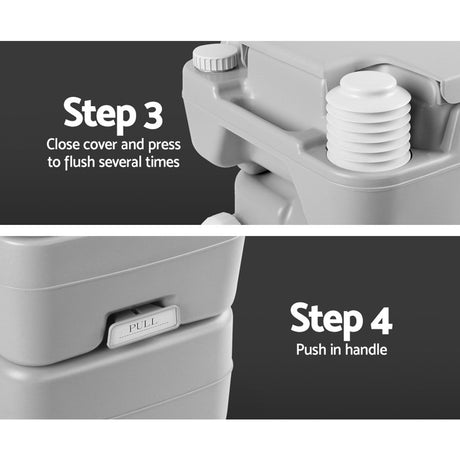 Step 3
Close cover and press to flush several times

PULL

Step 4
Push in handle