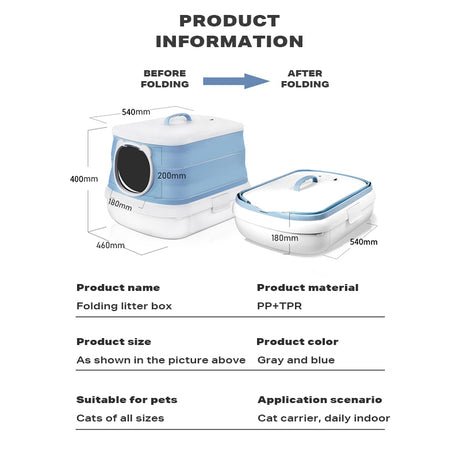 PRODUCT INFORMATION

BEFORE FOLDING

AFTER FOLDING

540mm

400mm

200mm

180mm

460mm

180mm

540mm

Product name
Folding litter box

Product material
PP+TPR

Product size
As shown in the picture above

Product color
Gray and blue

Suitable for pets
Cats of all sizes

Application scenario
Cat carrier, daily indoor