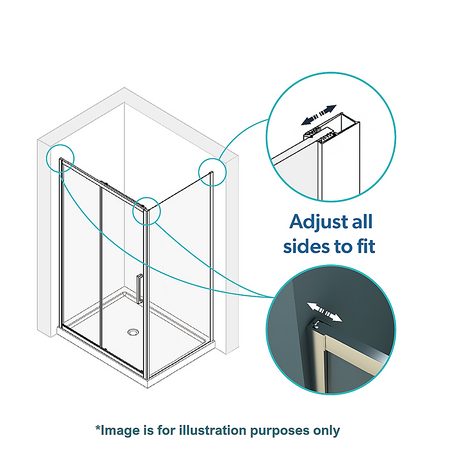 Adjust all sides to fit

*Image is for illustration purposes only