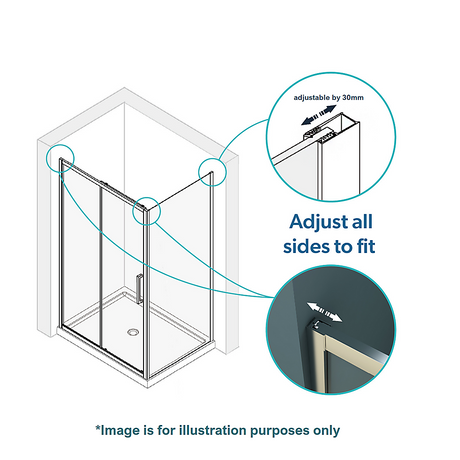 adjustable by 30mm

Adjust all sides to fit

*Image is for illustration purposes only