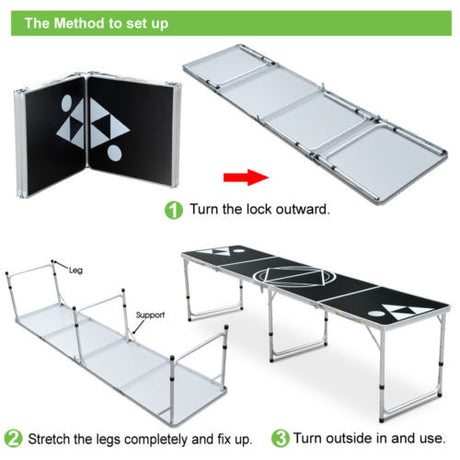 The Method to set up

1 Turn the lock outward.

Leg

Support

2 Stretch the legs completely and fix up.

3 Turn outside in and use.