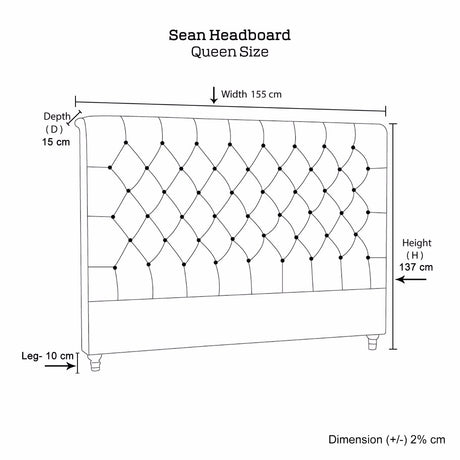 Sean Headboard
Queen Size

Width 155 cm

Depth
( D )
15 cm

Height
( H )
137 cm

Leg- 10 cm

Dimension (+/-) 2% cm