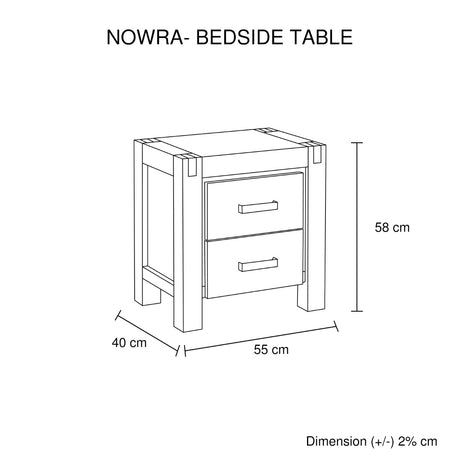 NOWRA- BEDSIDE TABLE

58 cm

40 cm

55 cm

Dimension (+/-) 2% cm