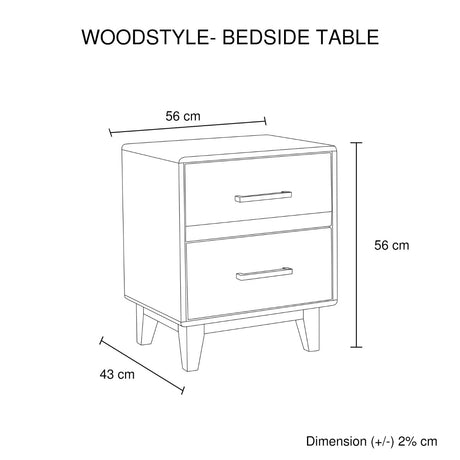 WOODSTYLE- BEDSIDE TABLE

56 cm

56 cm

43 cm

Dimension (+/-) 2% cm