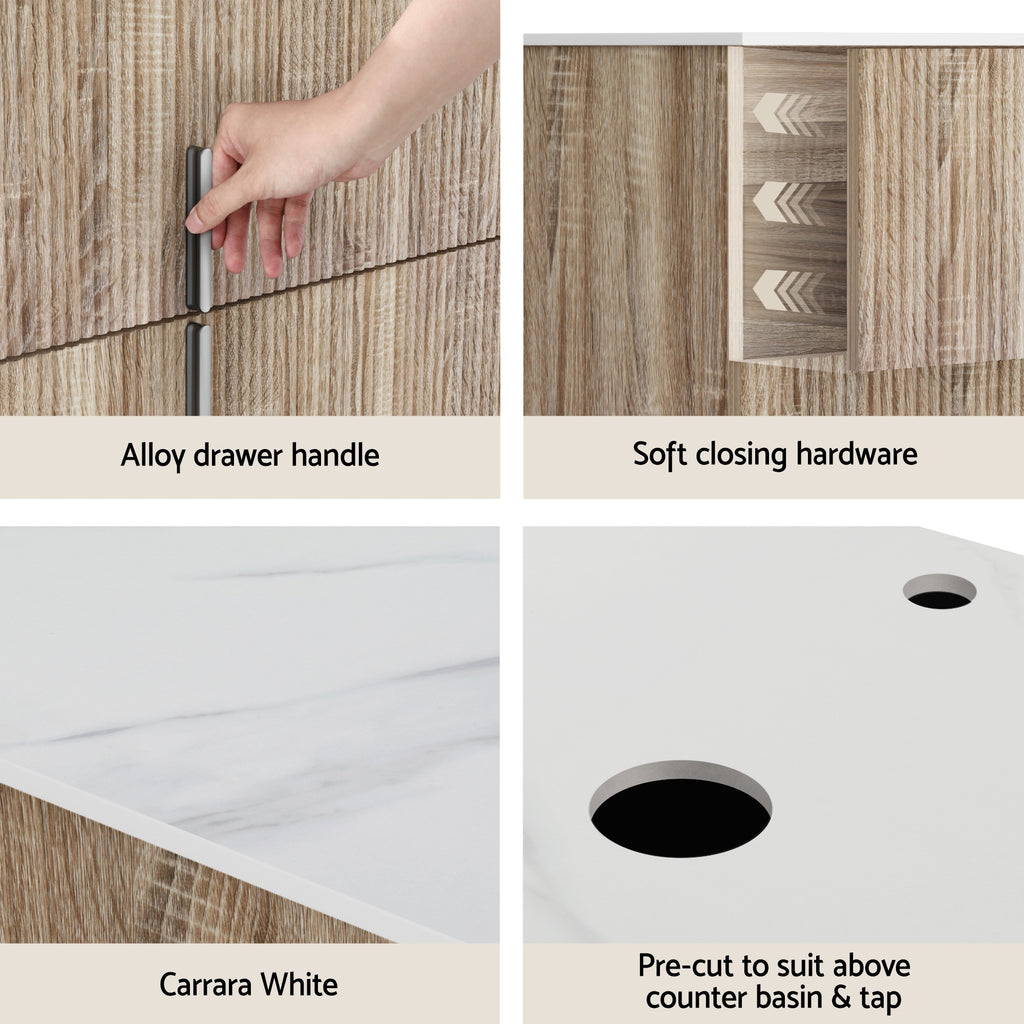 Alloy drawer handle

Soft closing hardware

Carrara White

Pre-cut to suit above counter basin & tap