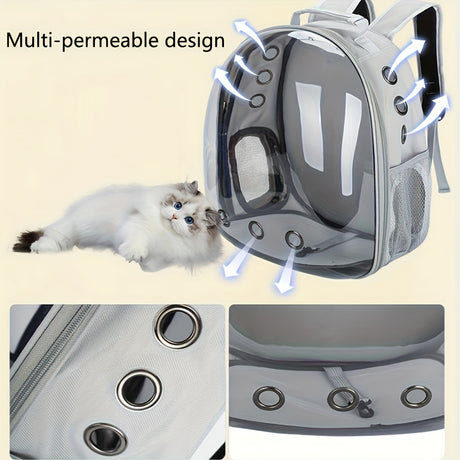 Multi-permeable design