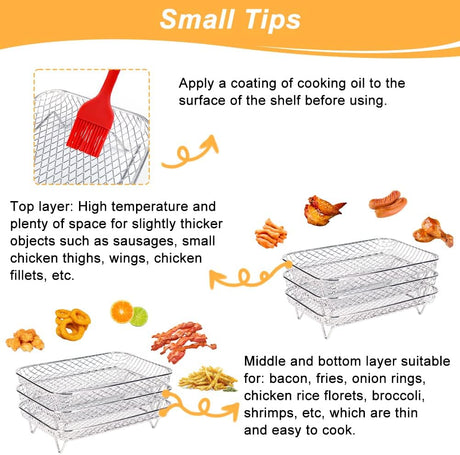 Small Tips

Apply a coating of cooking oil to the surface of the shelf before using.

Top layer: High temperature and plenty of space for slightly thicker objects such as sausages, small chicken thighs, wings, chicken fillets, etc.

Middle and bottom layer suitable for: bacon, fries, onion rings, chicken rice florets, broccoli, shrimps, etc, which are thin and easy to cook.