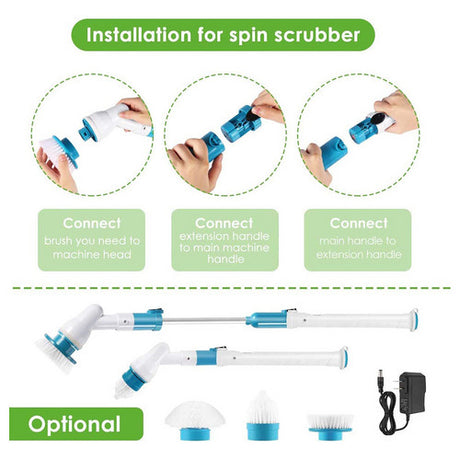 Installation for spin scrubber

Connect
brush you need to machine head

Connect
extension handle to main machine handle

Connect
main handle to extension handle

Optional