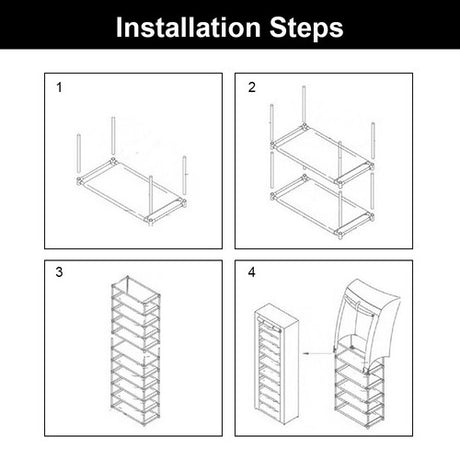 Installation Steps

1

2

3

4