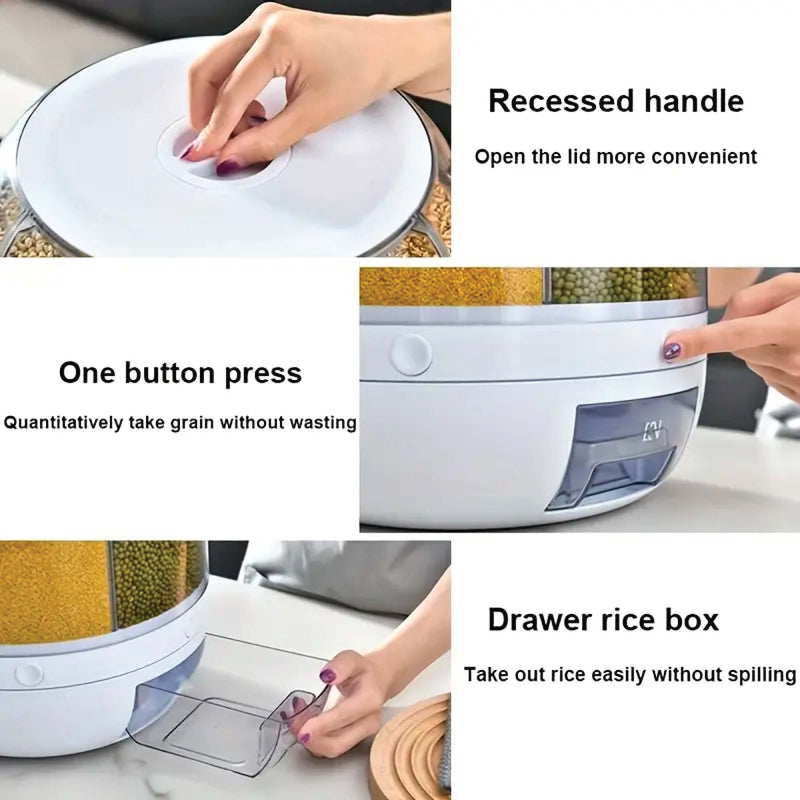 Recessed handle

Open the lid more convenient

One button press

Quantitatively take grain without wasting

Drawer rice box

Take out rice easily without spilling