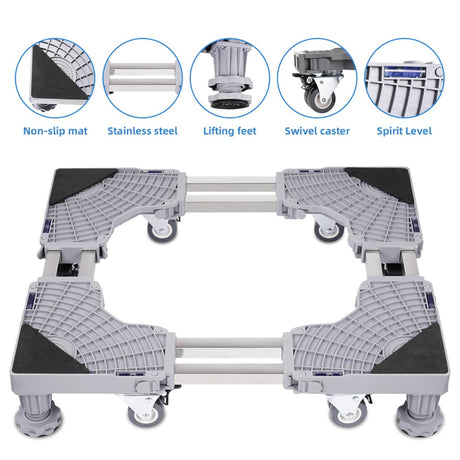 Non-slip mat
Stainless steel
Lifting feet
Swivel caster
Spirit Level