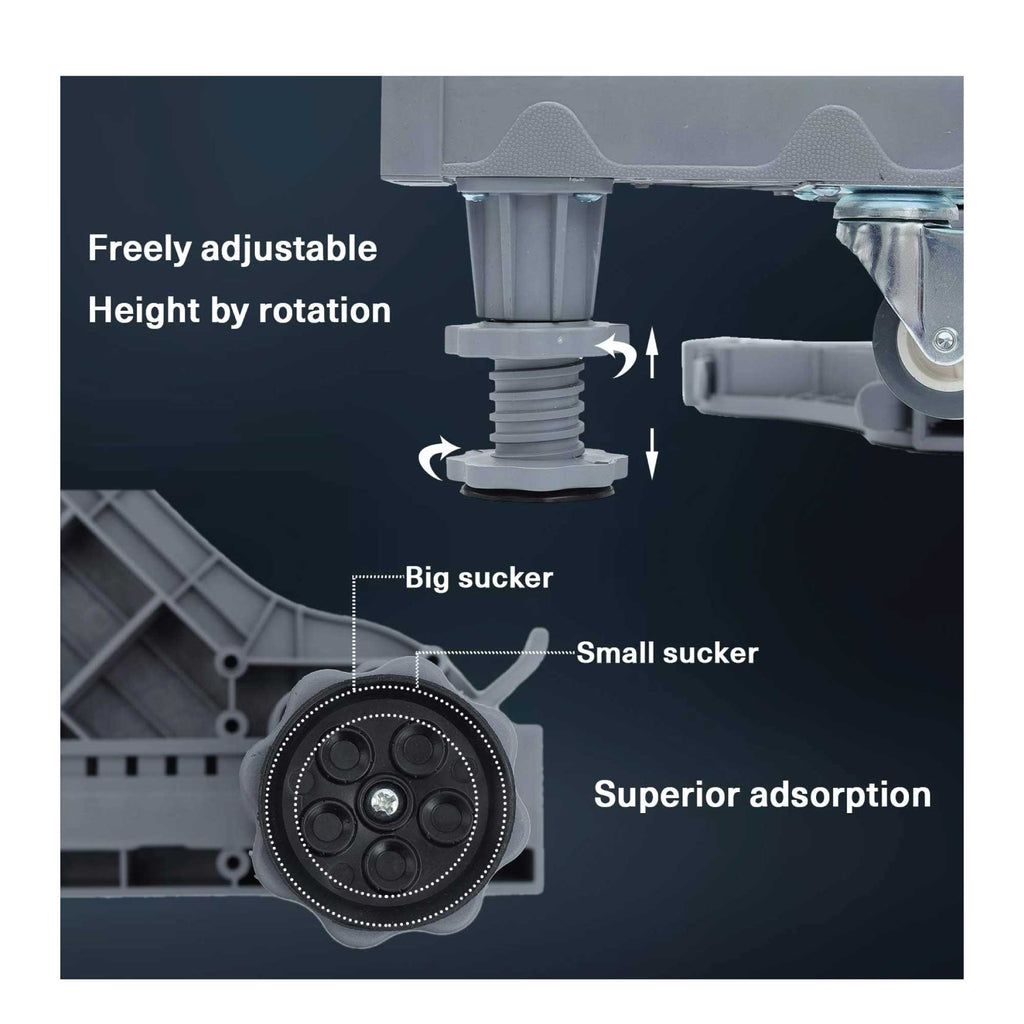 Freely adjustable
Height by rotation

Big sucker
Small sucker

Superior adsorption