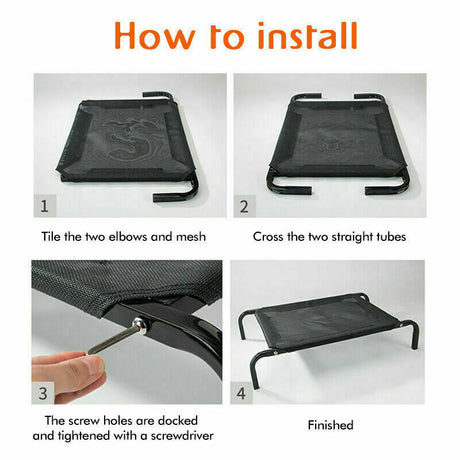 How to install

1

Tile the two elbows and mesh

2

Cross the two straight tubes

3

The screw holes are docked and tightened with a screwdriver

4

Finished