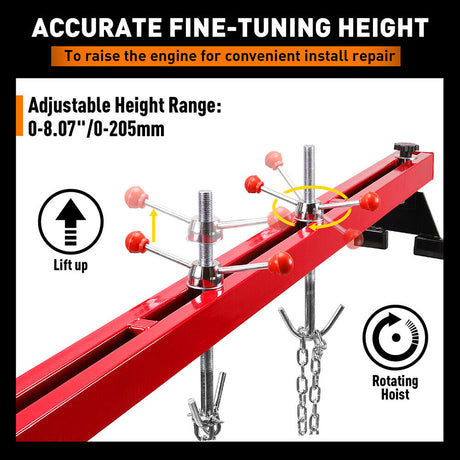 ACCURATE FINE-TUNING HEIGHT

To raise the engine for convenient install repair

Adjustable Height Range:
0-8.07''/0-205mm

Lift up

Rotating
Hoist