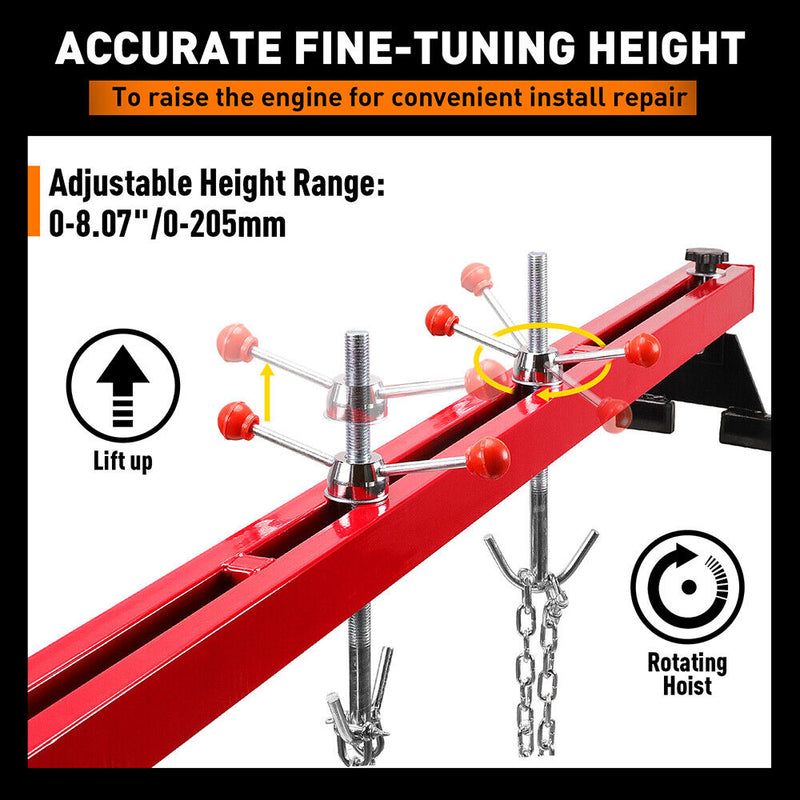 ACCURATE FINE-TUNING HEIGHT

To raise the engine for convenient install repair

Adjustable Height Range:
0-8.07''/0-205mm

Lift up

Rotating Hoist