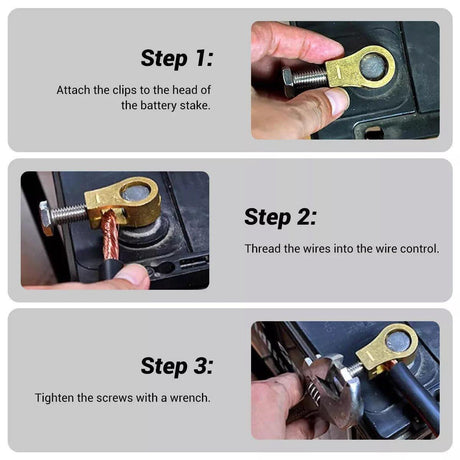 Step 1:

Attach the clips to the head of the battery stake.

Step 2:

Thread the wires into the wire control.

Step 3:

Tighten the screws with a wrench.