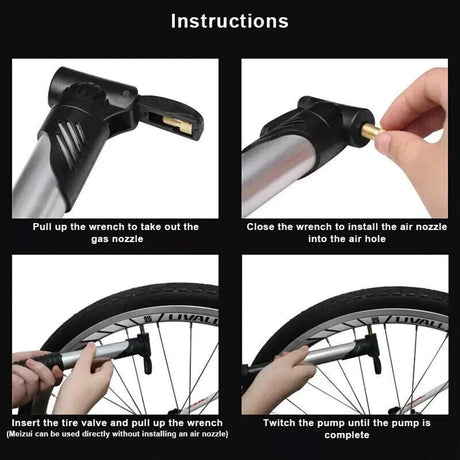 Instructions

Pull up the wrench to take out the gas nozzle

Close the wrench to install the air nozzle into the air hole

LIVALL

Insert the tire valve and pull up the wrench
(Meizui can be used directly without installing an air nozzle)

LIVALL

Twitch the pump until the pump is complete