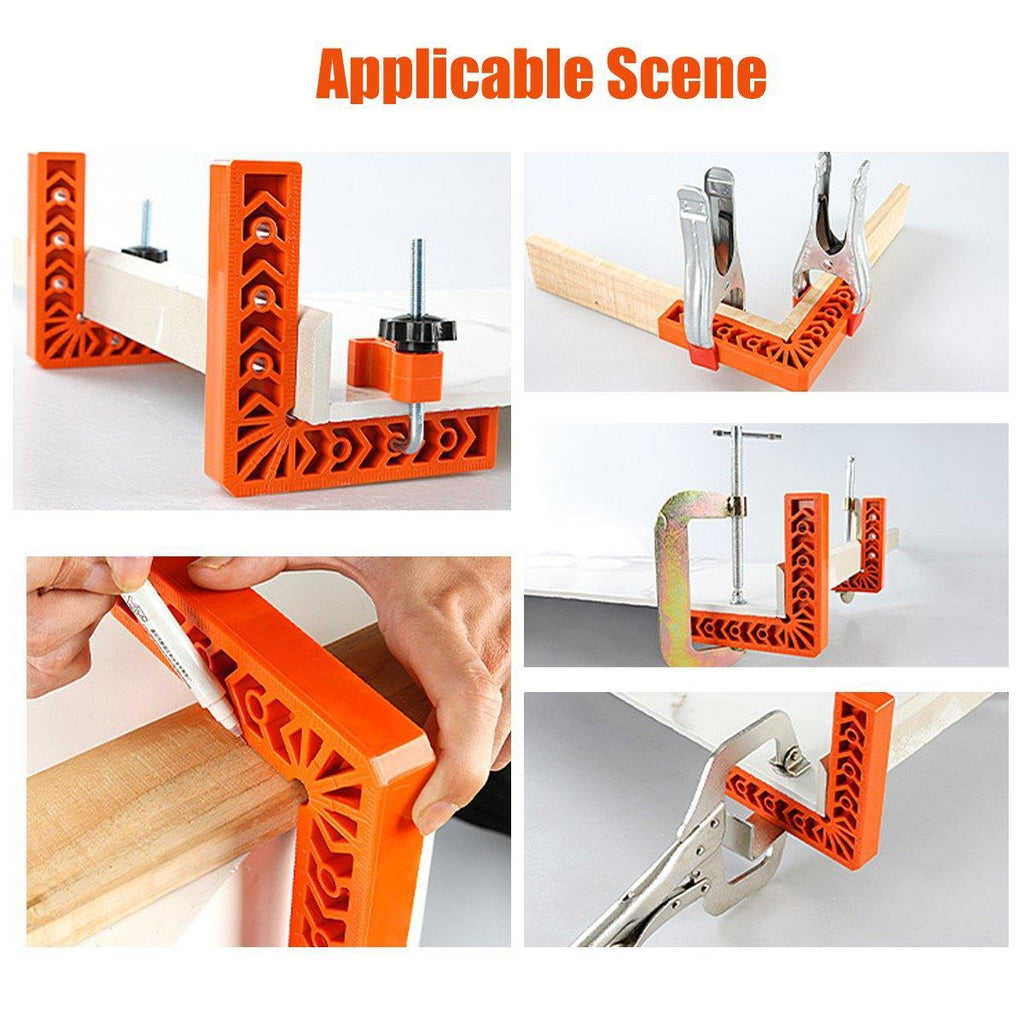 Applicable Scene