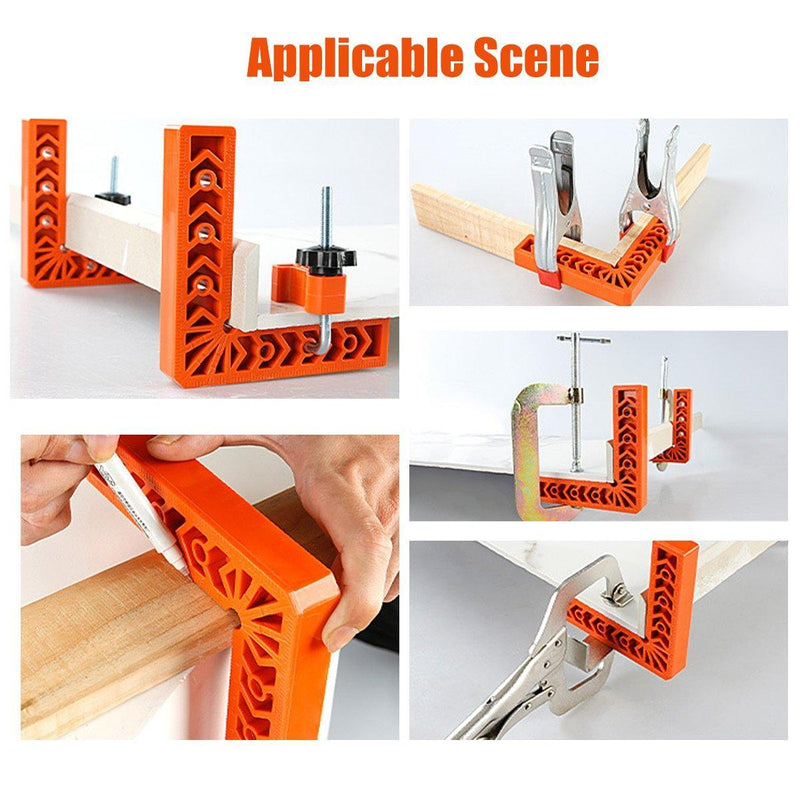 Applicable Scene