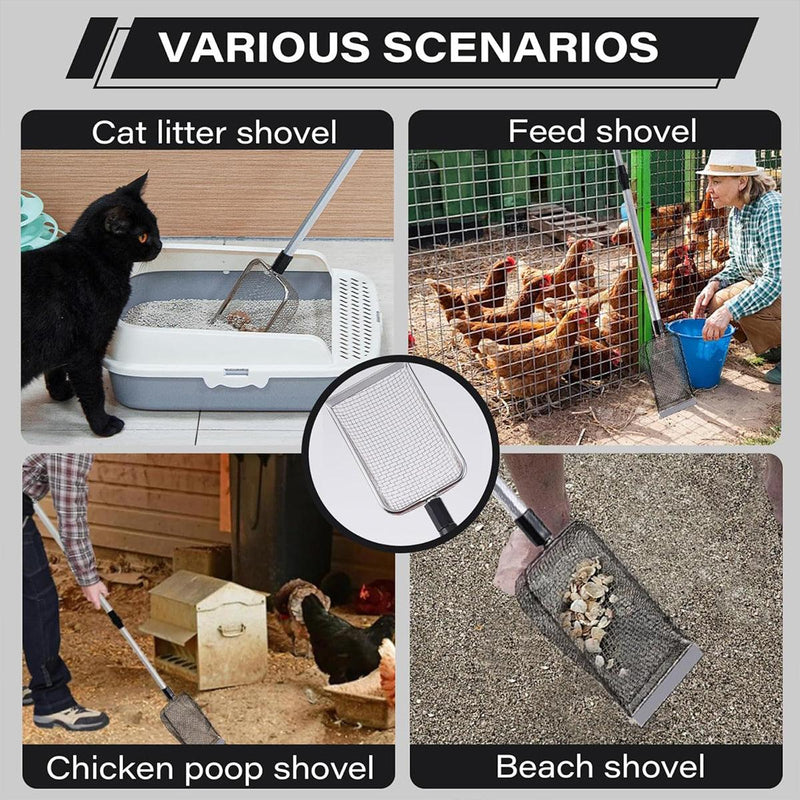 VARIOUS SCENARIOS

Cat litter shovel

Feed shovel

Chicken poop shovel

Beach shovel