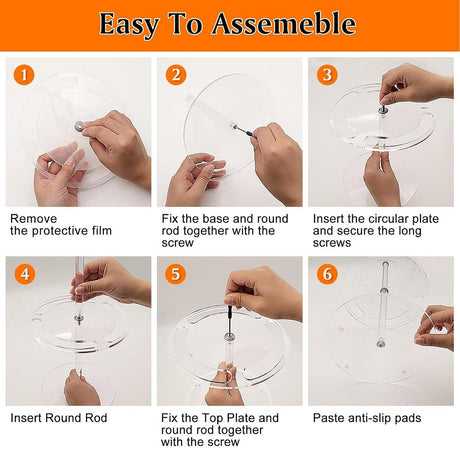 Easy To Assemeble

1

Remove the protective film

2

Fix the base and round rod together with the screw

3

Insert the circular plate and secure the long screws

4

Insert Round Rod

5

Fix the Top Plate and round rod together with the screw

6

Paste anti-slip pads