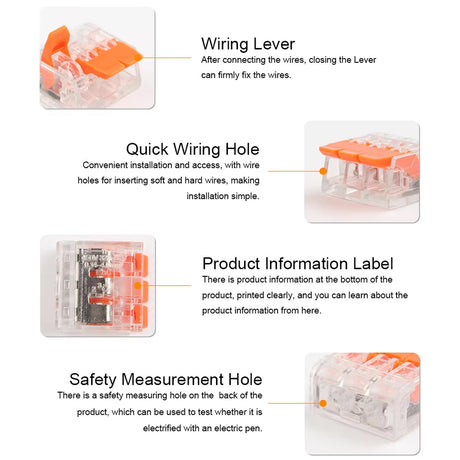 Wiring Lever
After connecting the wires, closing the Lever can firmly fix the wires.

Quick Wiring Hole
Convenient installation and access, with wire holes for inserting soft and hard wires, making installation simple.

Product Information Label
There is product information at the bottom of the product, printed clearly, and you can learn about the product information from here.

Safety Measurement Hole
There is a safety measuring hole on the back of the product, which can be used to test whether it is electrified with an electric pen.