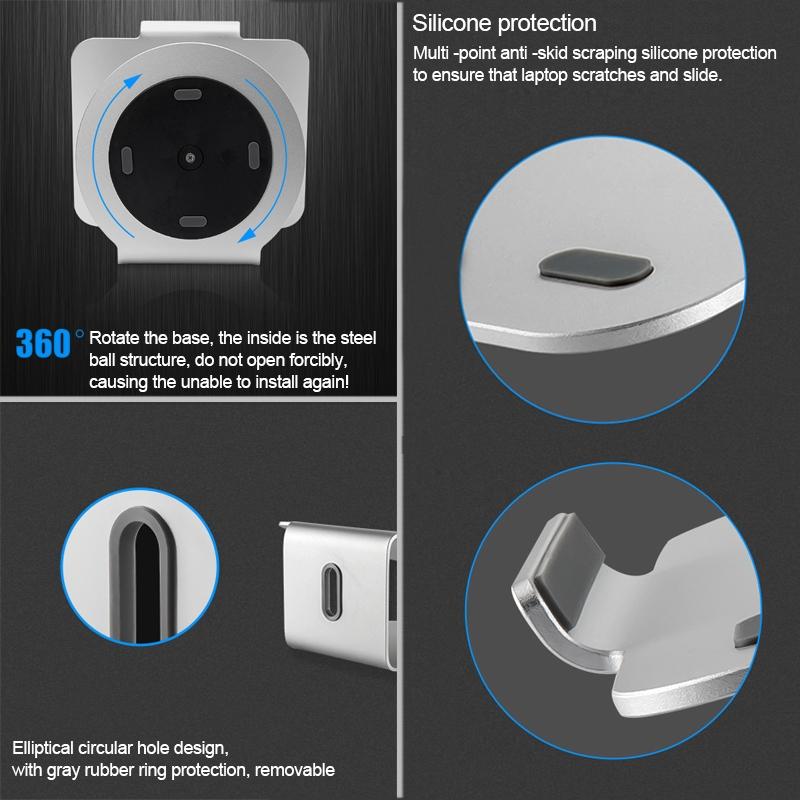 360° Rotate the base, the inside is the steel ball structure, do not open forcibly, causing the unable to install again!

Elliptical circular hole design, with gray rubber ring protection, removable

Silicone protection

Multi -point anti -skid scraping silicone protection to ensure that laptop scratches and slide.