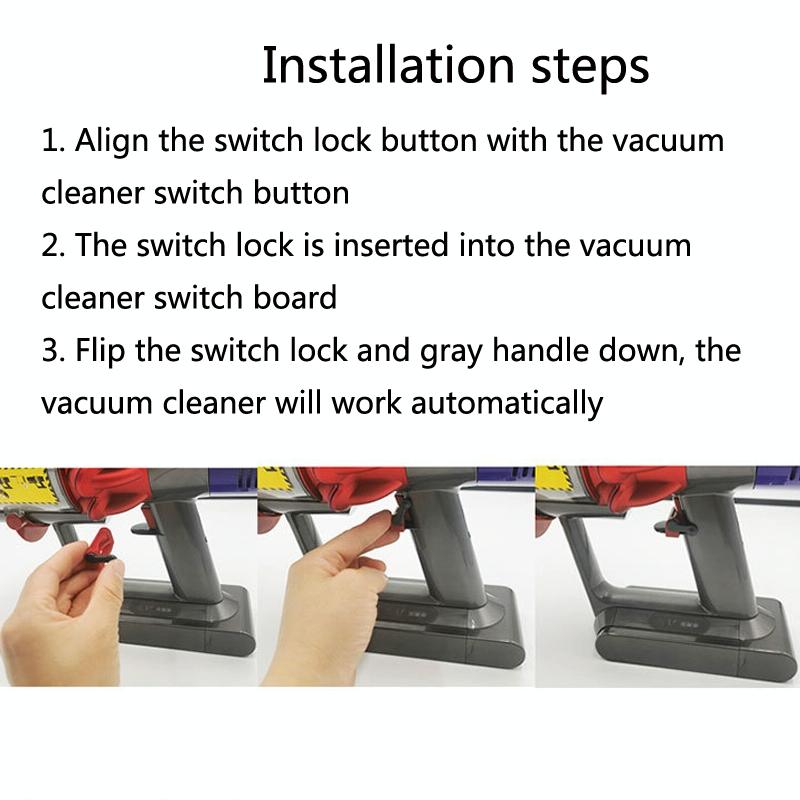 Installation steps

1. Align the switch lock button with the vacuum cleaner switch button
2. The switch lock is inserted into the vacuum cleaner switch board
3. Flip the switch lock and gray handle down, the vacuum cleaner will work automatically