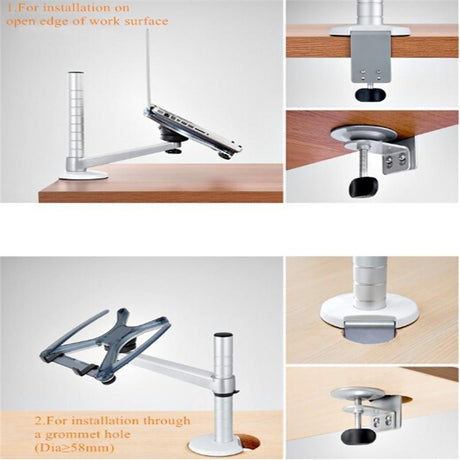 1.For installation on open edge of work surface

2.For installation through a grommet hole (Dia≥58mm)