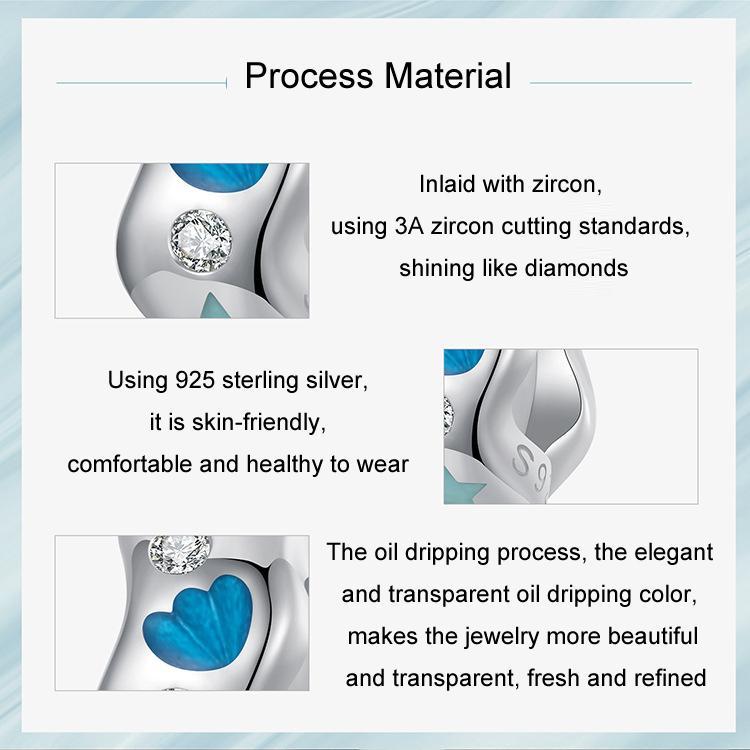 Process Material

Inlaid with zircon, using 3A zircon cutting standards, shining like diamonds

Using 925 sterling silver, it is skin-friendly, comfortable and healthy to wear

S9

The oil dripping process, the elegant and transparent oil dripping color, makes the jewelry more beautiful and transparent, fresh and refined