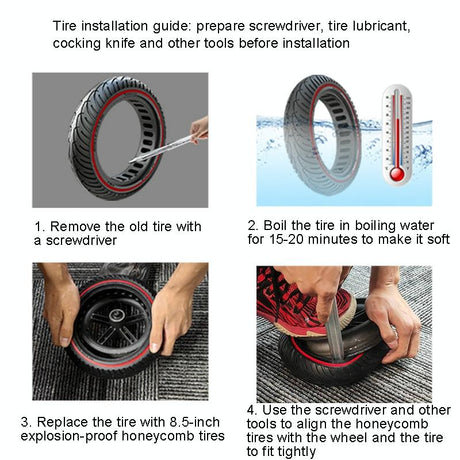 Tire installation guide: prepare screwdriver, tire lubricant, cocking knife and other tools before installation

1. Remove the old tire with a screwdriver

2. Boil the tire in boiling water for 15-20 minutes to make it soft

3. Replace the tire with 8.5-inch explosion-proof honeycomb tires

4. Use the screwdriver and other tools to align the honeycomb tires with the wheel and the tire to fit tightly