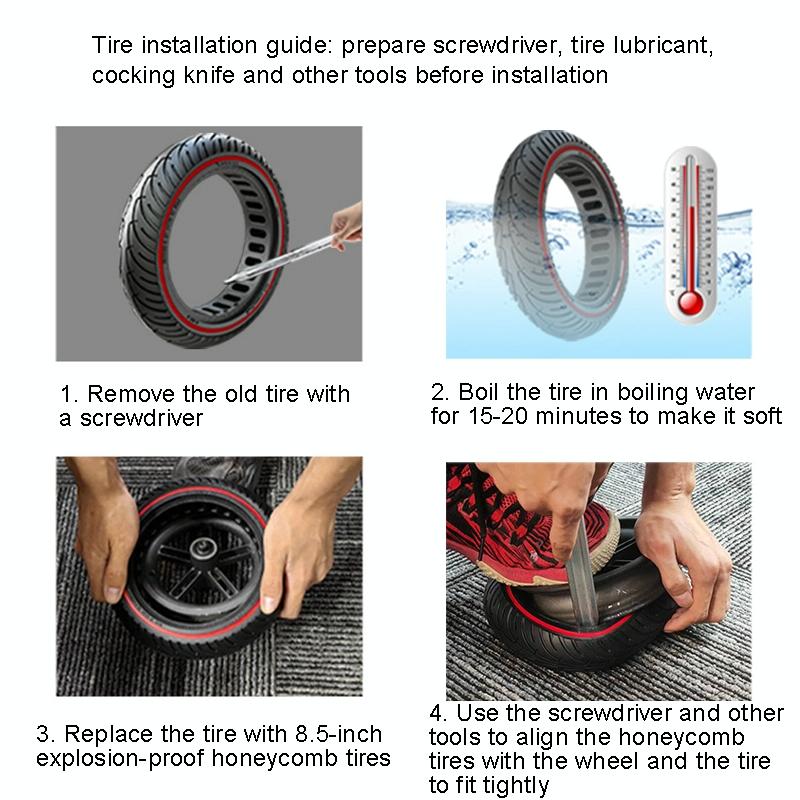 Tire installation guide: prepare screwdriver, tire lubricant, cocking knife and other tools before installation

1. Remove the old tire with a screwdriver

2. Boil the tire in boiling water for 15-20 minutes to make it soft

3. Replace the tire with 8.5-inch explosion-proof honeycomb tires

4. Use the screwdriver and other tools to align the honeycomb tires with the wheel and the tire to fit tightly