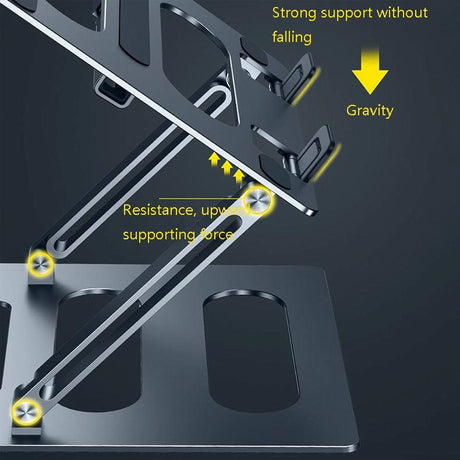 Strong support without falling

Gravity

Resistance, upward supporting force