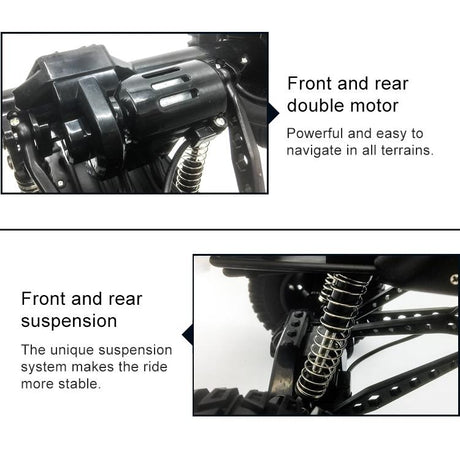 Front and rear double motor

Powerful and easy to navigate in all terrains.

Front and rear suspension

The unique suspension system makes the ride more stable.