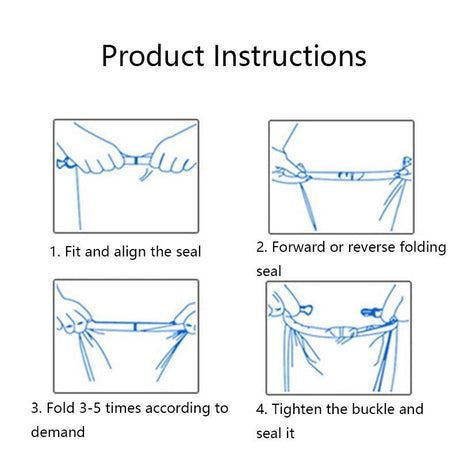 Product Instructions

1. Fit and align the seal

2. Forward or reverse folding seal

3. Fold 3-5 times according to demand

4. Tighten the buckle and seal it