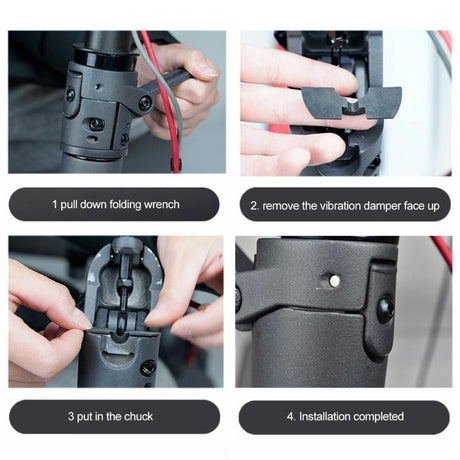 1 pull down folding wrench

2. remove the vibration damper face up

3 put in the chuck

4. Installation completed