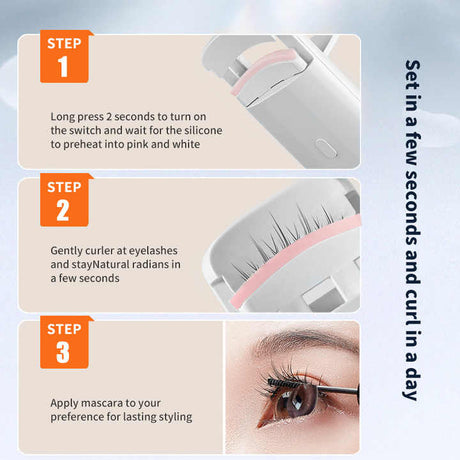 STEP
1

Long press 2 seconds to turn on the switch and wait for the silicone to preheat into pink and white

STEP
2

Gently curler at eyelashes and stayNatural radians in a few seconds

STEP
3

Apply mascara to your preference for lasting styling

Set in a few seconds and curl in a day