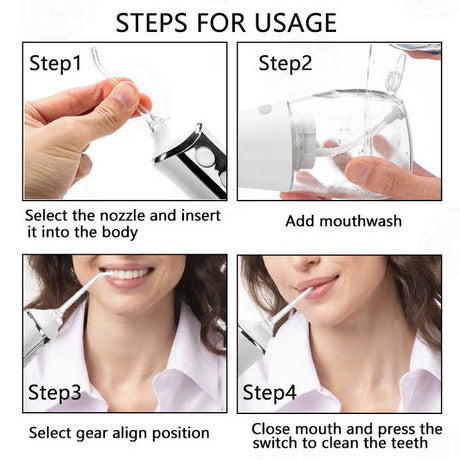 STEPS FOR USAGE

Step1

Select the nozzle and insert it into the body

Step2

Add mouthwash

Step3

Select gear align position

Step4

Close mouth and press the switch to clean the teeth