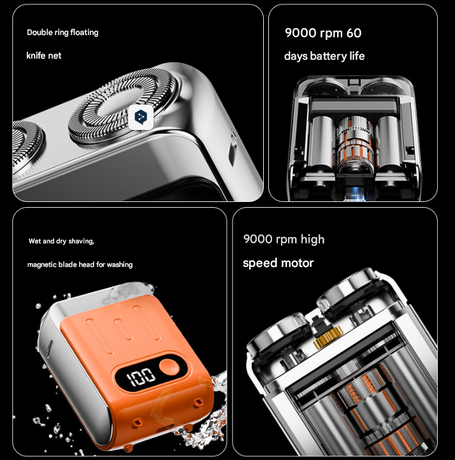 Double ring floating

knife net

9000 rpm 60

days battery life

Wet and dry shaving,

magnetic blade head for washing

100

9000 rpm high

speed motor