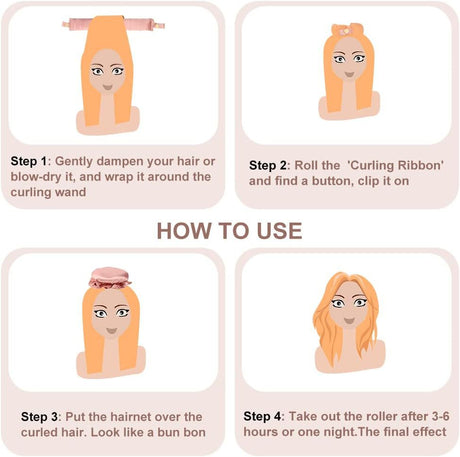 Step 1: Gently dampen your hair or blow-dry it, and wrap it around the curling wand

Step 2: Roll the 'Curling Ribbon' and find a button, clip it on

HOW TO USE

Step 3: Put the hairnet over the curled hair. Look like a bun bon

Step 4: Take out the roller after 3-6 hours or one night.The final effect