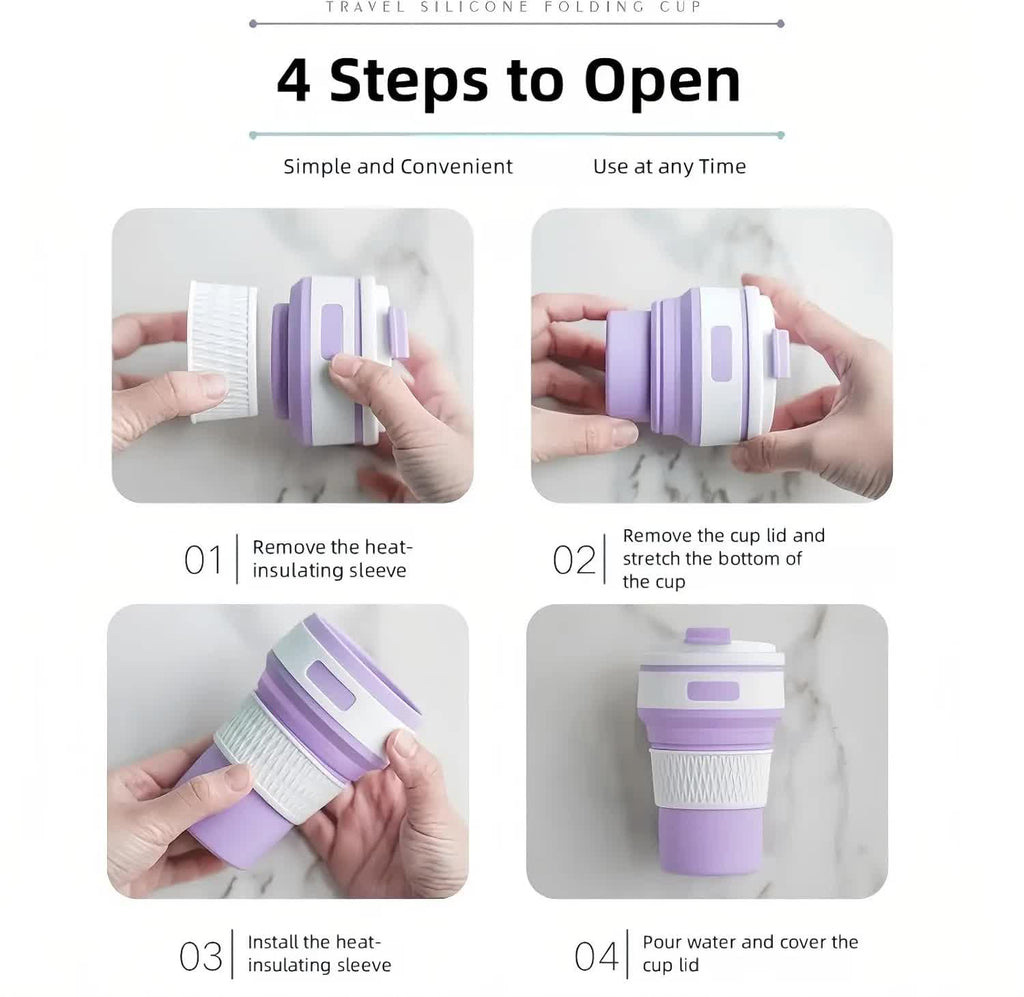 TRAVEL SILICONE FOLDING CUP

4 Steps to Open

Simple and Convenient

Use at any Time

01 Remove the heat-insulating sleeve

02 Remove the cup lid and stretch the bottom of the cup

03 Install the heat-insulating sleeve

04 Pour water and cover the cup lid